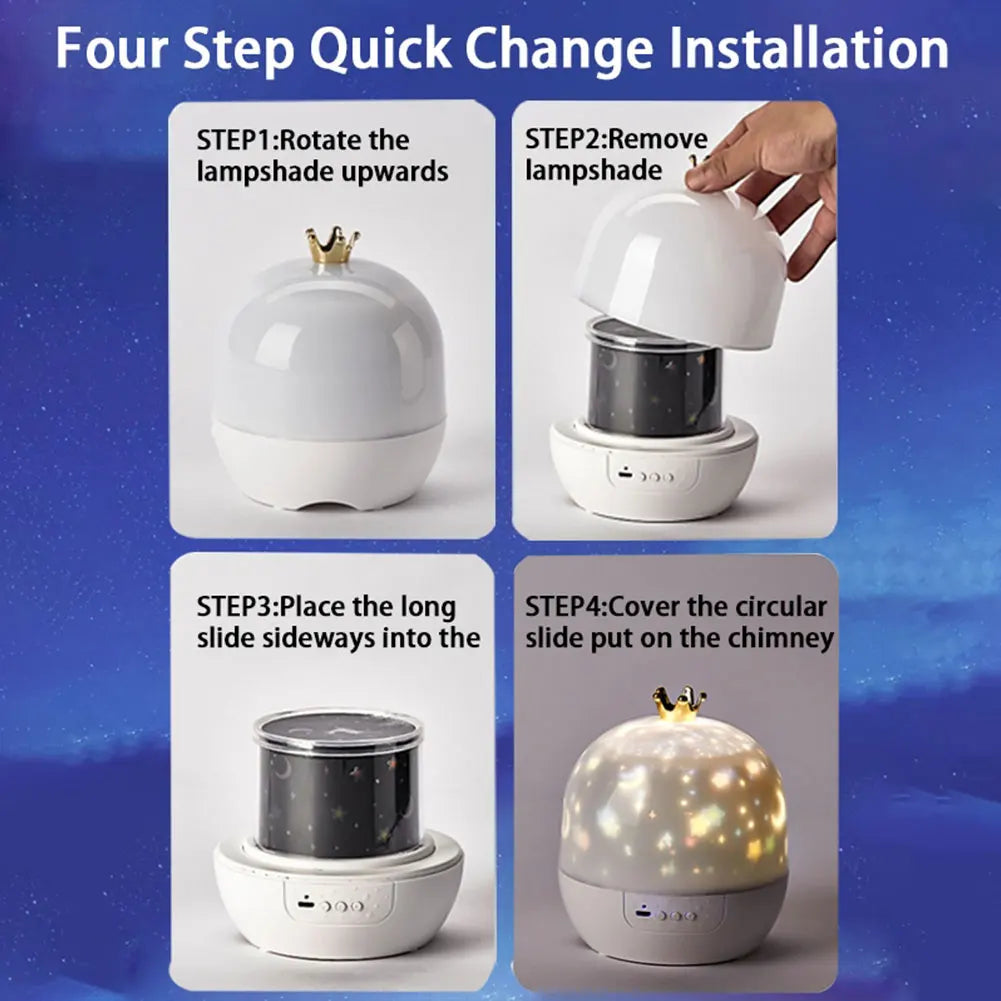 Four Step Quick Change Installation

STEP1:Rotate the lampshade upwards

STEP2:Remove lampshade

STEP3:Place the long slide sideways into the

STEP4:Cover the circular slide put on the chimney