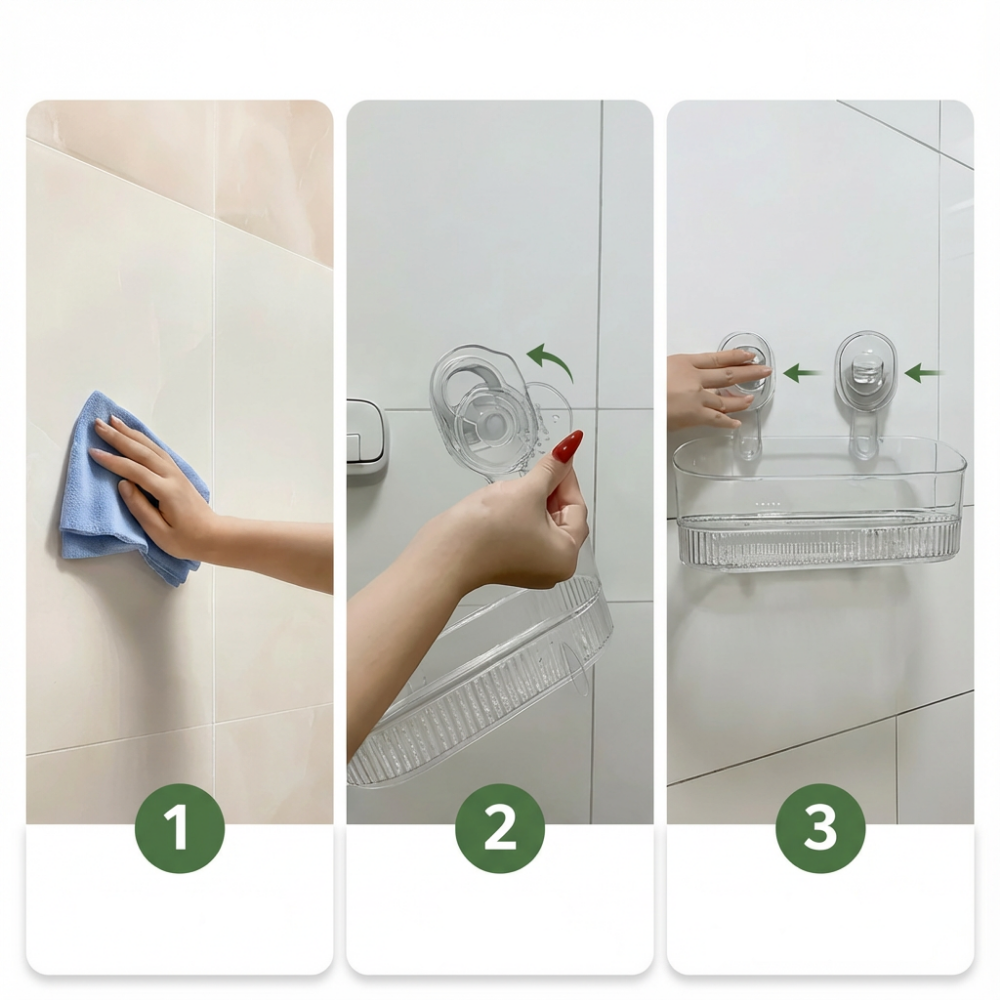 1

2

3