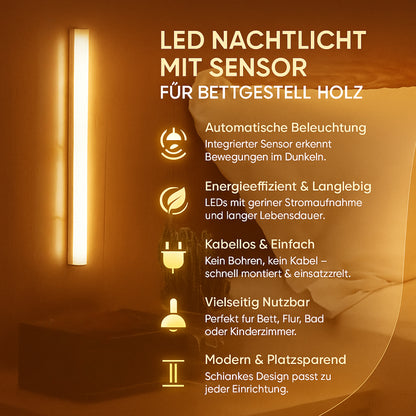 LED NACHTLICHT MIT SENSOR
FÜR BETTGESTELL HOLZ

Automatische Beleuchtung
Integrierter Sensor erkennt Bewegungen im Dunkeln.

Energieeffizient & Langlebig
LEDs mit geriner Stromaufnahme und langer Lebensdauer.

Kabellos & Einfach
Kein Bohren, kein Kabel – schnell montiert & einsatzzrelt.

Vielseitig Nutzbar
Perfekt fur Bett, Flur, Bad oder Kinderzimmer.

Modern & Platzsparend
Schiankes Design passt zu jeder Einrichtung.