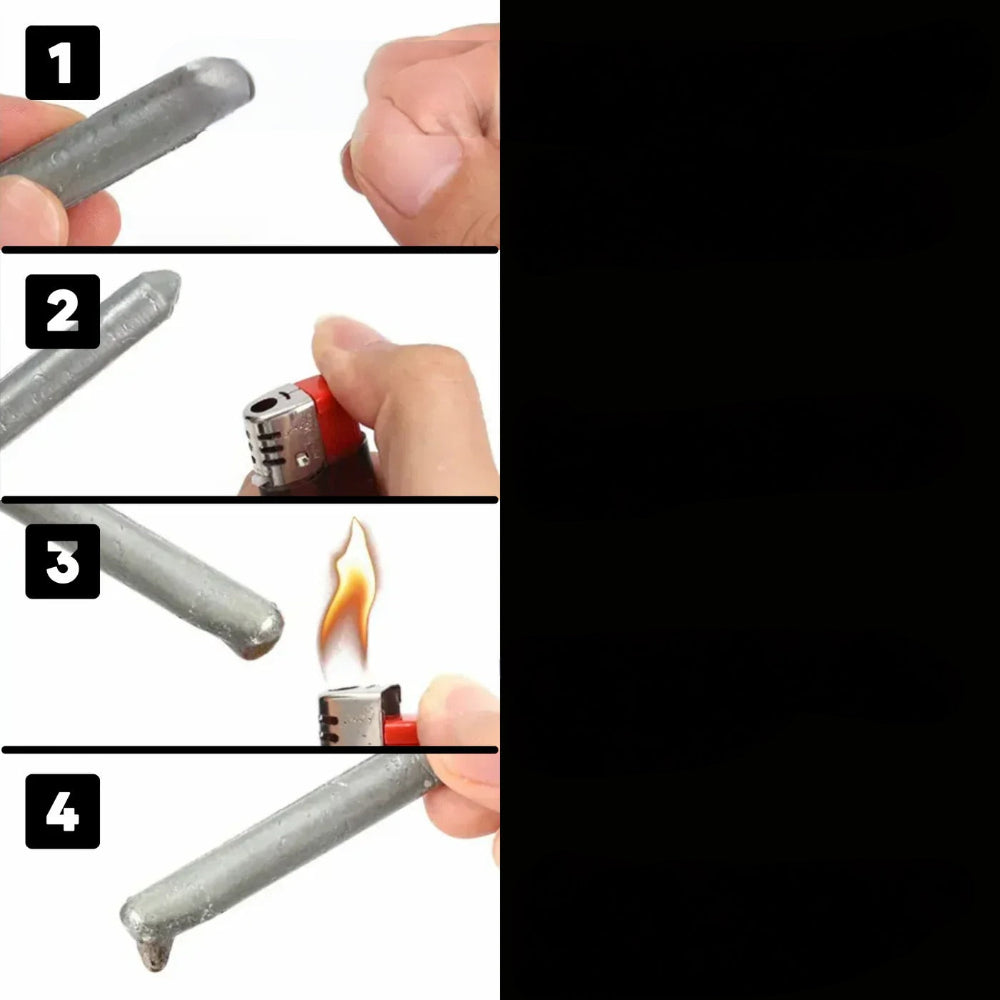 1

2

3

4