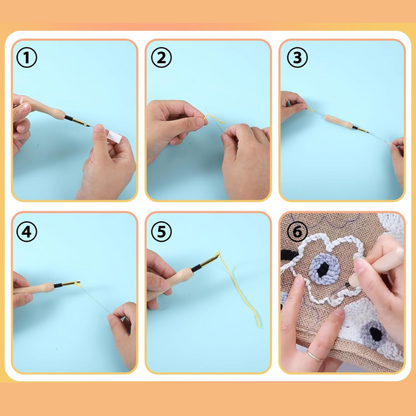 ①

②

③

④

⑤

⑥